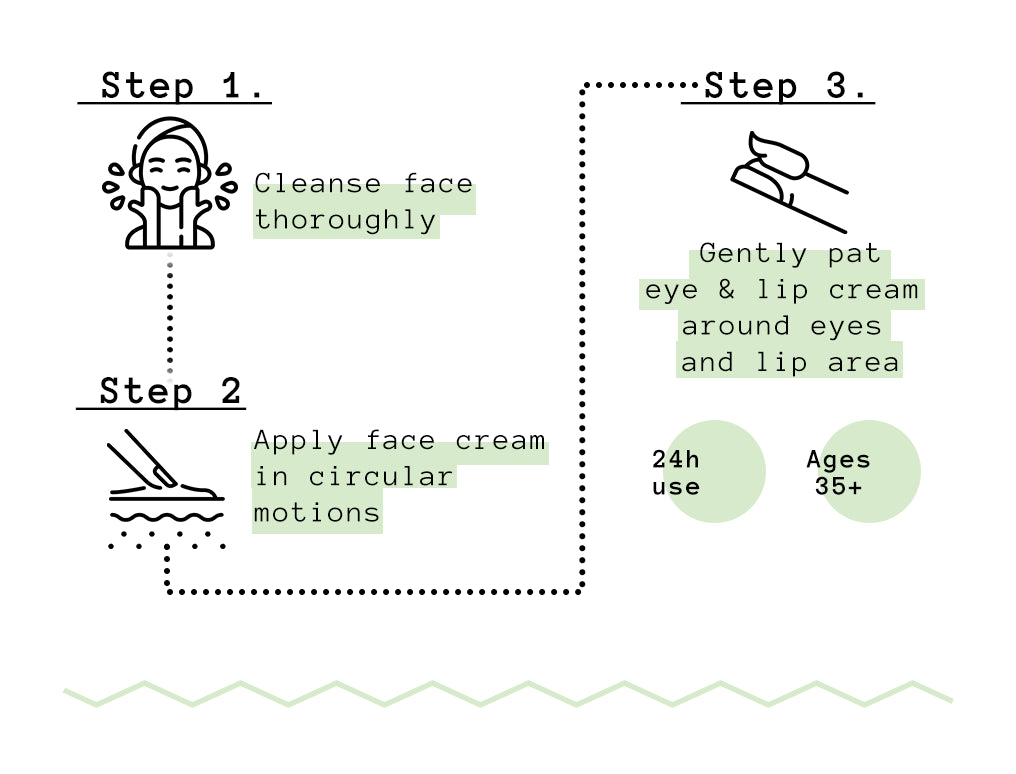 Step 1.

Cleanse face thoroughly

Step 2

Apply face cream in circular motions

Step 3.

Gently pat eye & lip cream around eyes and lip area

24h use

Ages 35+